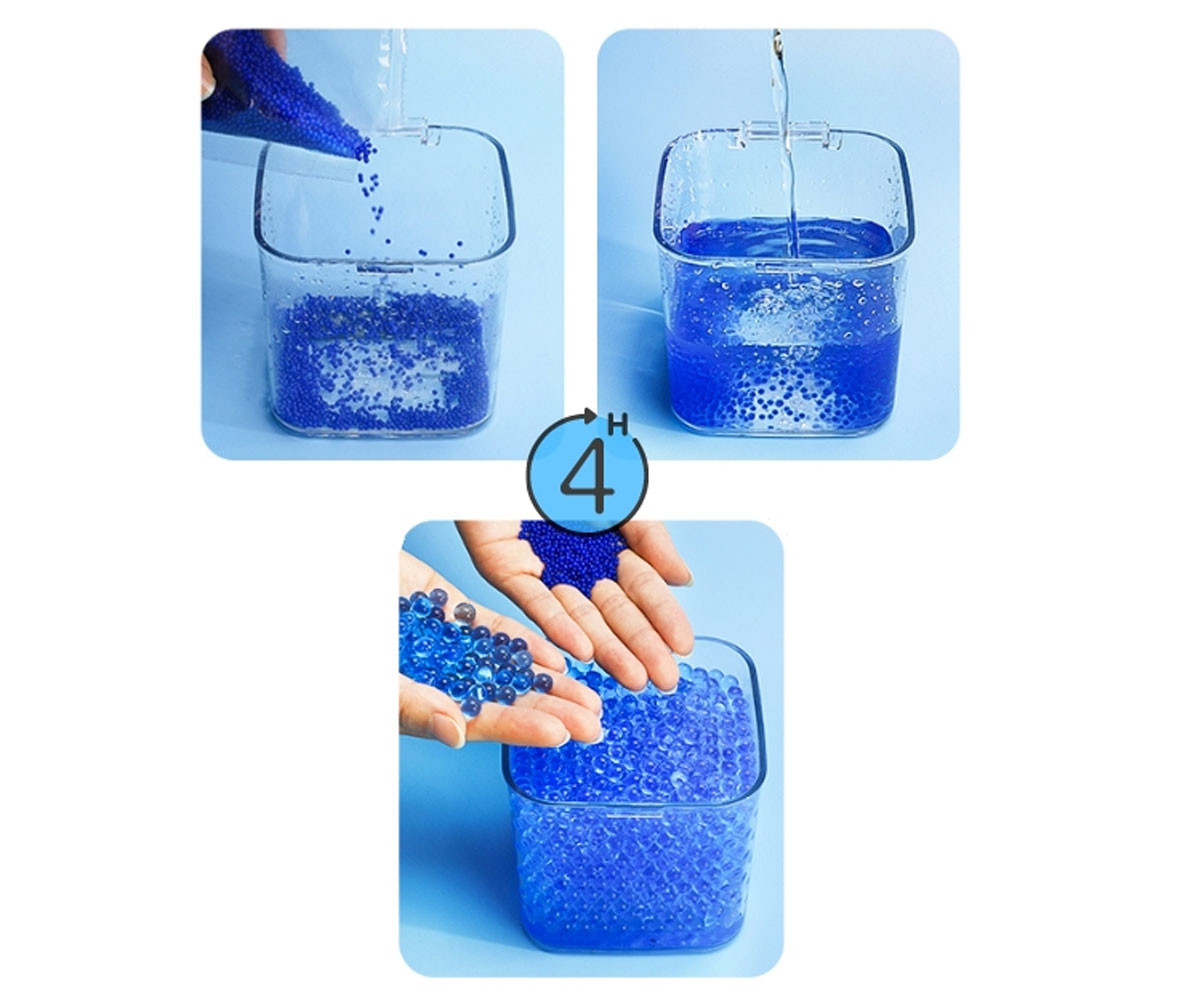 4 H