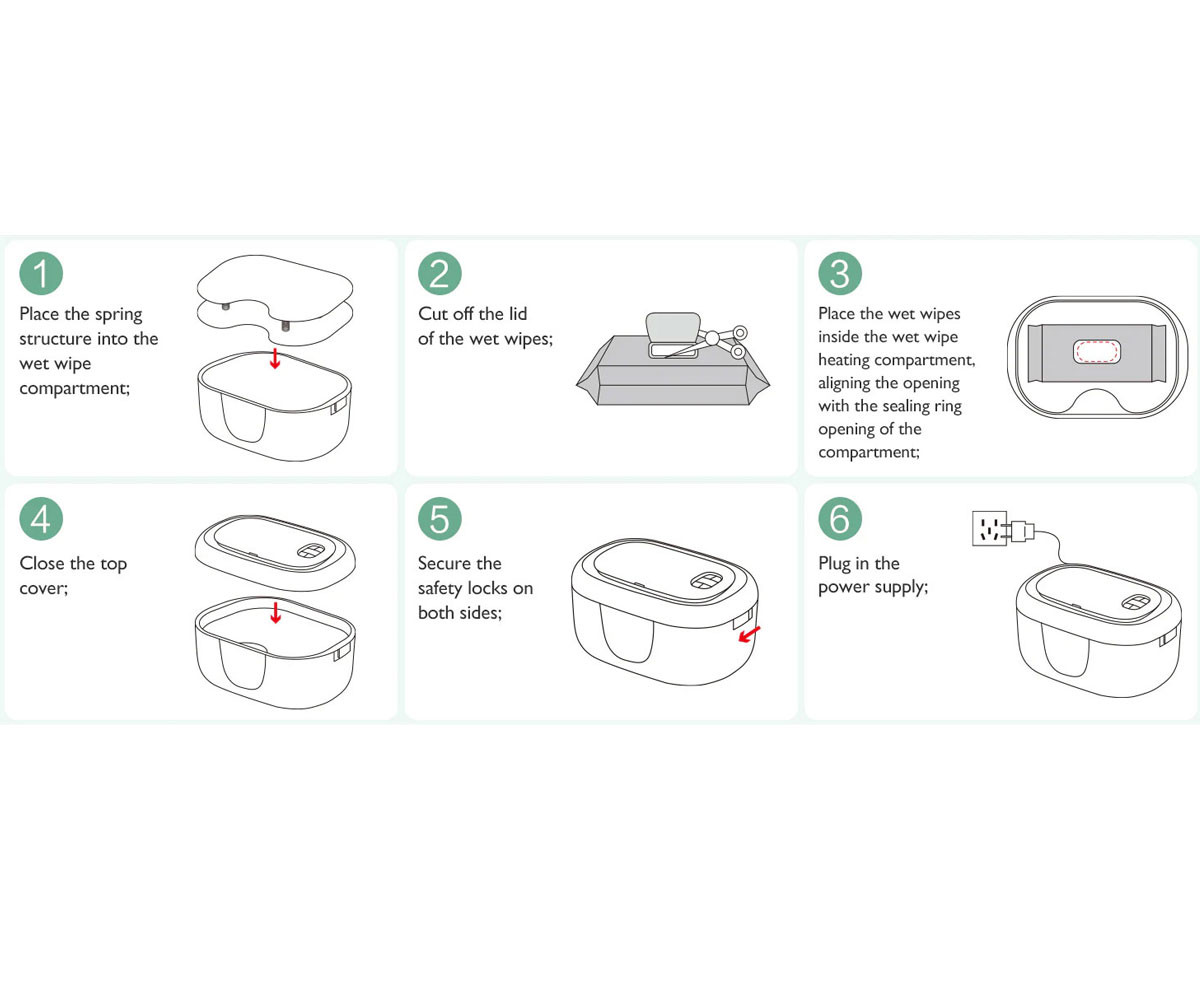 1

Place the spring structure into the wet wipe compartment;

2

Cut off the lid of the wet wipes;

3

Place the wet wipes inside the wet wipe heating compartment, aligning the opening with the sealing ring opening of the compartment;

4

Close the top cover;

5

Secure the safety locks on both sides;

6

Plug in the power supply;