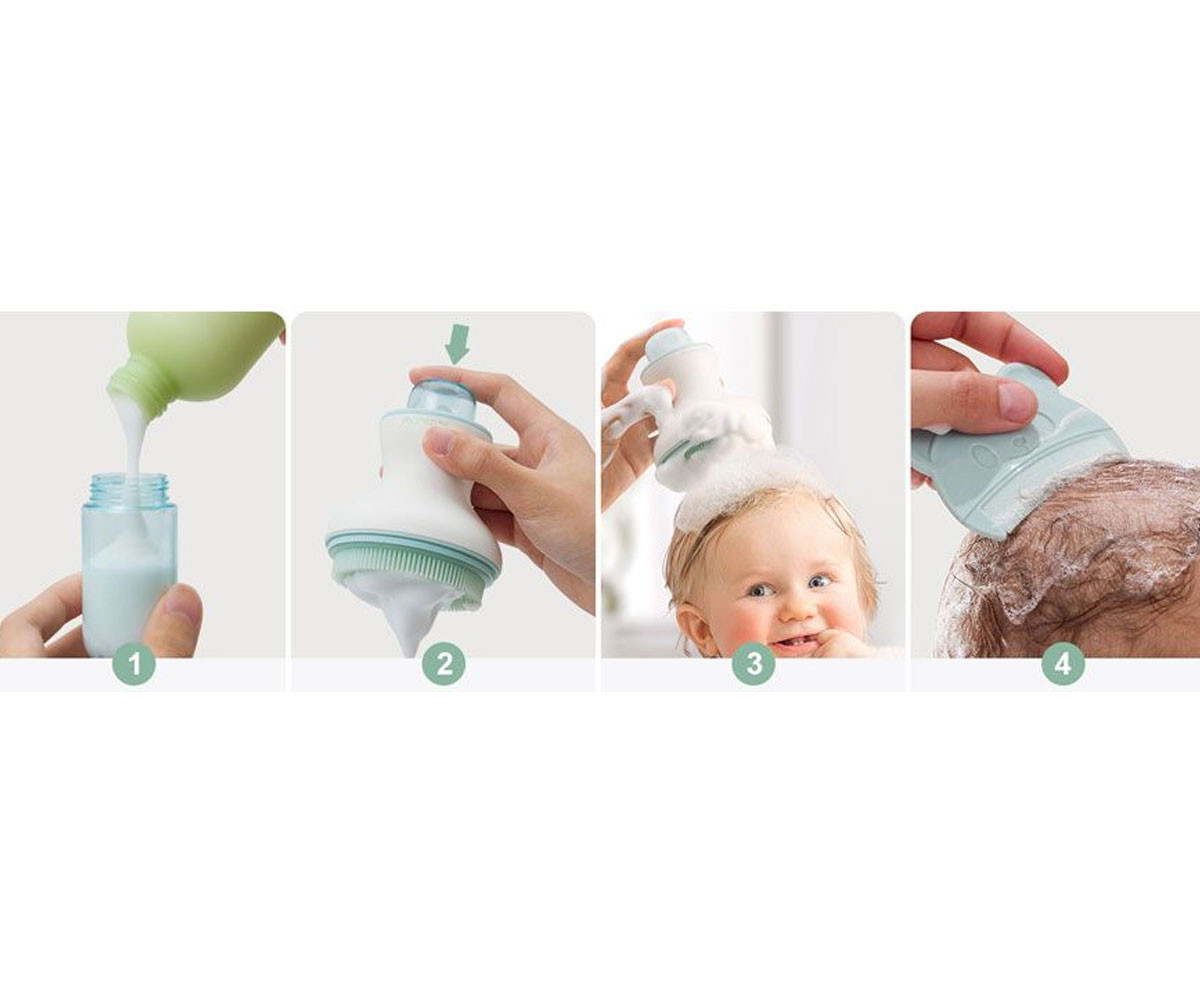 1

2

3

4