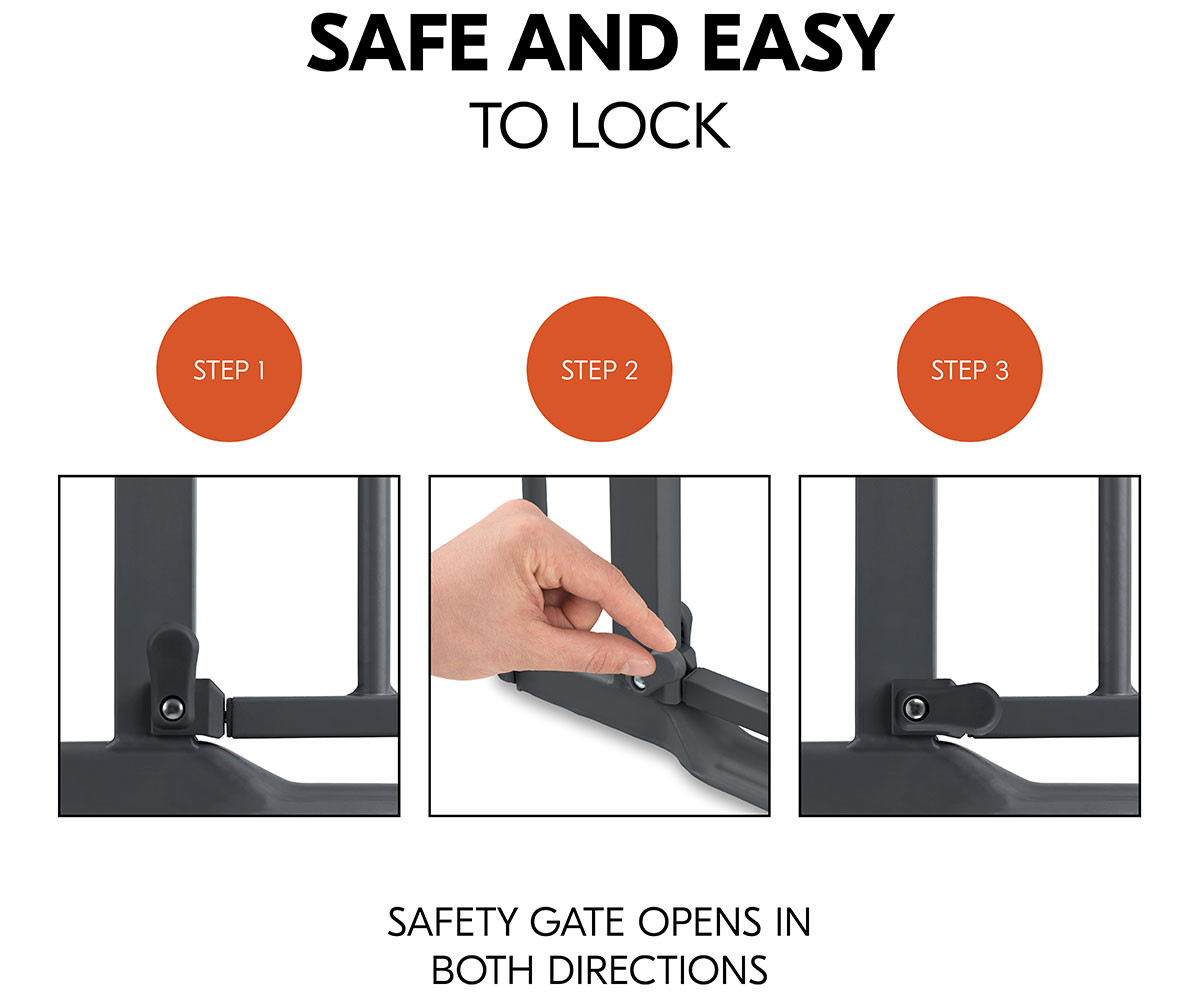 SAFE AND EASY
TO LOCK

STEP 1

STEP 2

STEP 3

SAFETY GATE OPENS IN BOTH DIRECTIONS