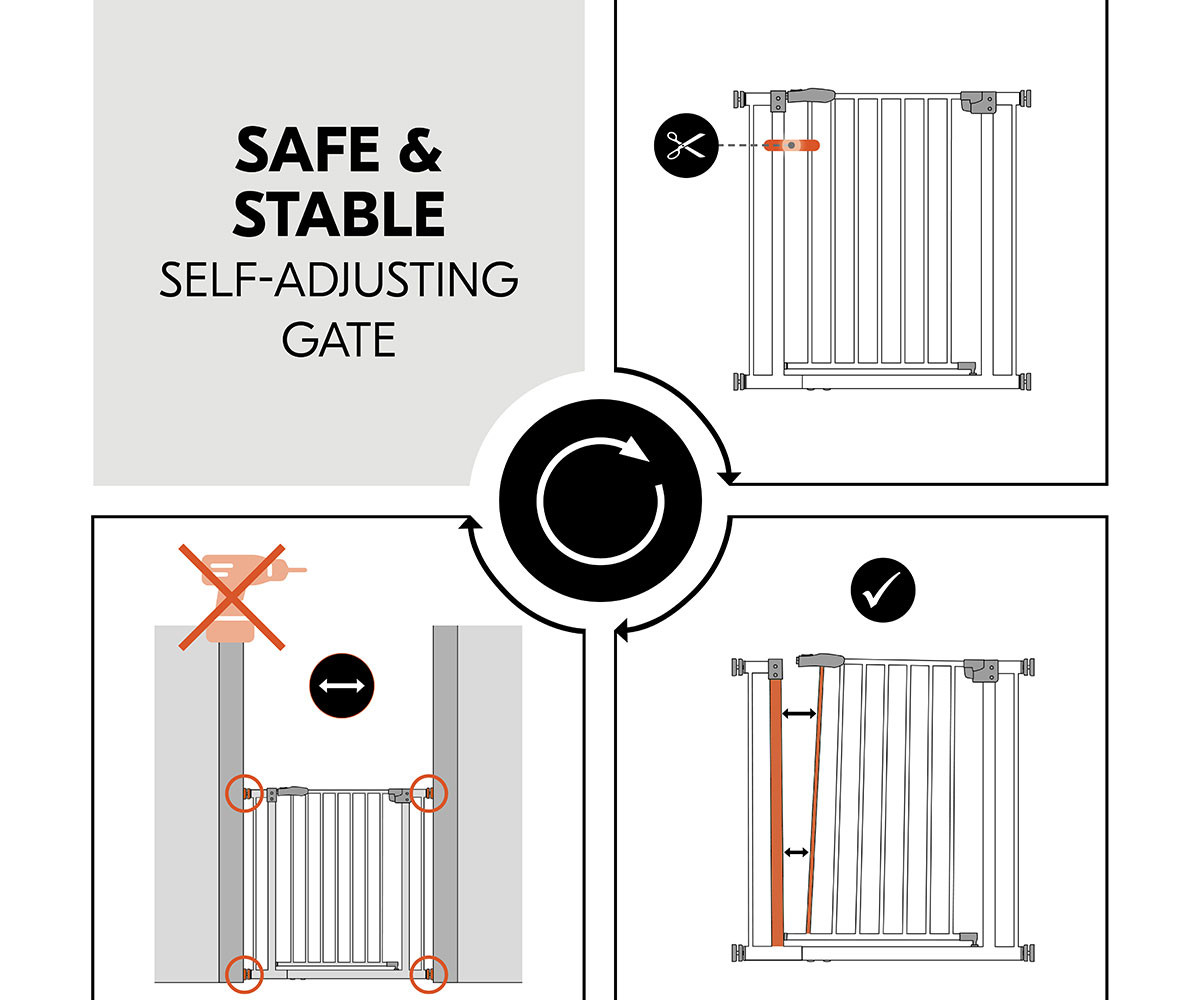 SAFE &
STABLE
SELF-ADJUSTING
GATE