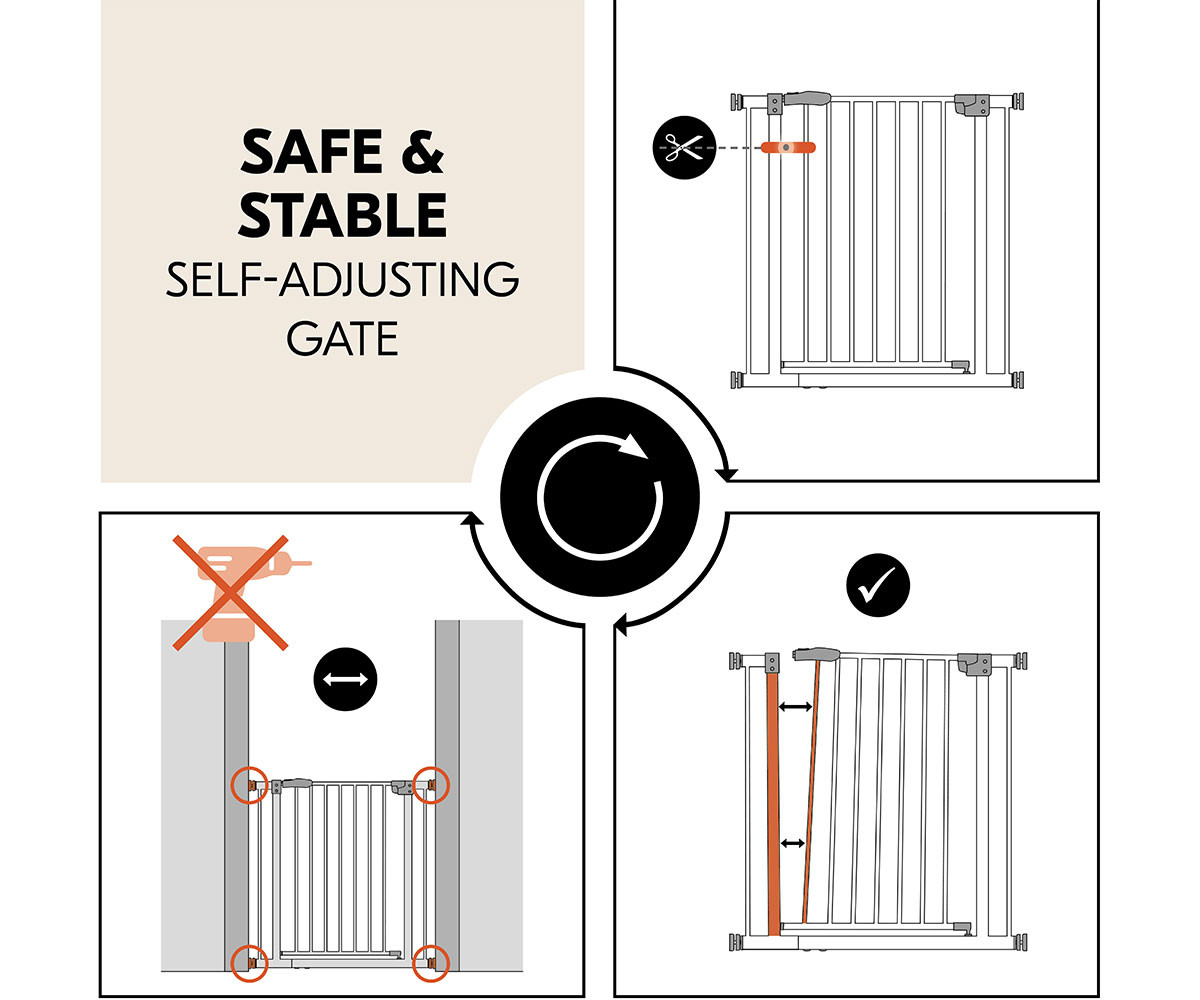 SAFE & STABLE
SELF-ADJUSTING GATE