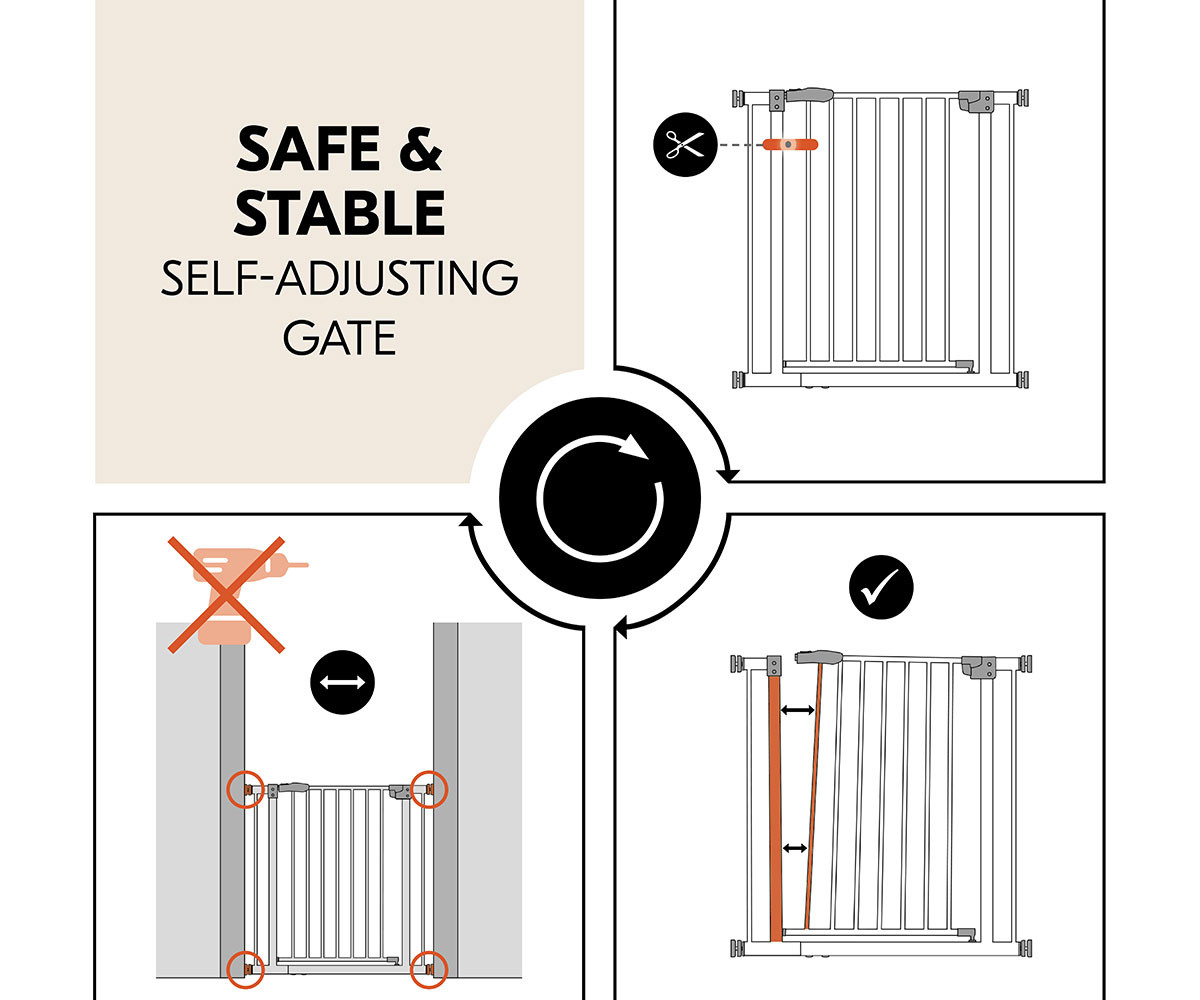 SAFE &
STABLE
SELF-ADJUSTING
GATE