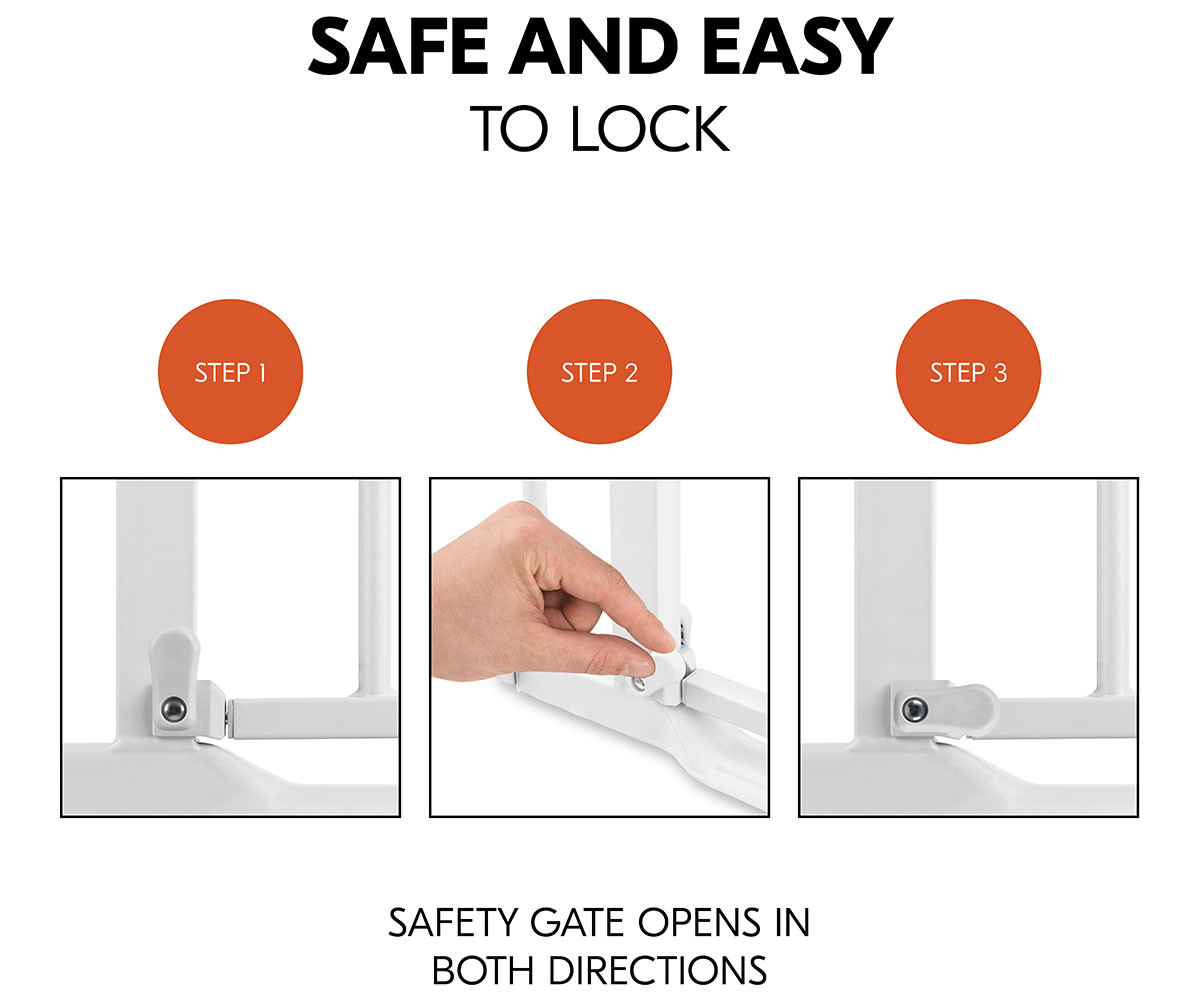 SAFE AND EASY
TO LOCK

STEP 1

STEP 2

STEP 3

SAFETY GATE OPENS IN BOTH DIRECTIONS