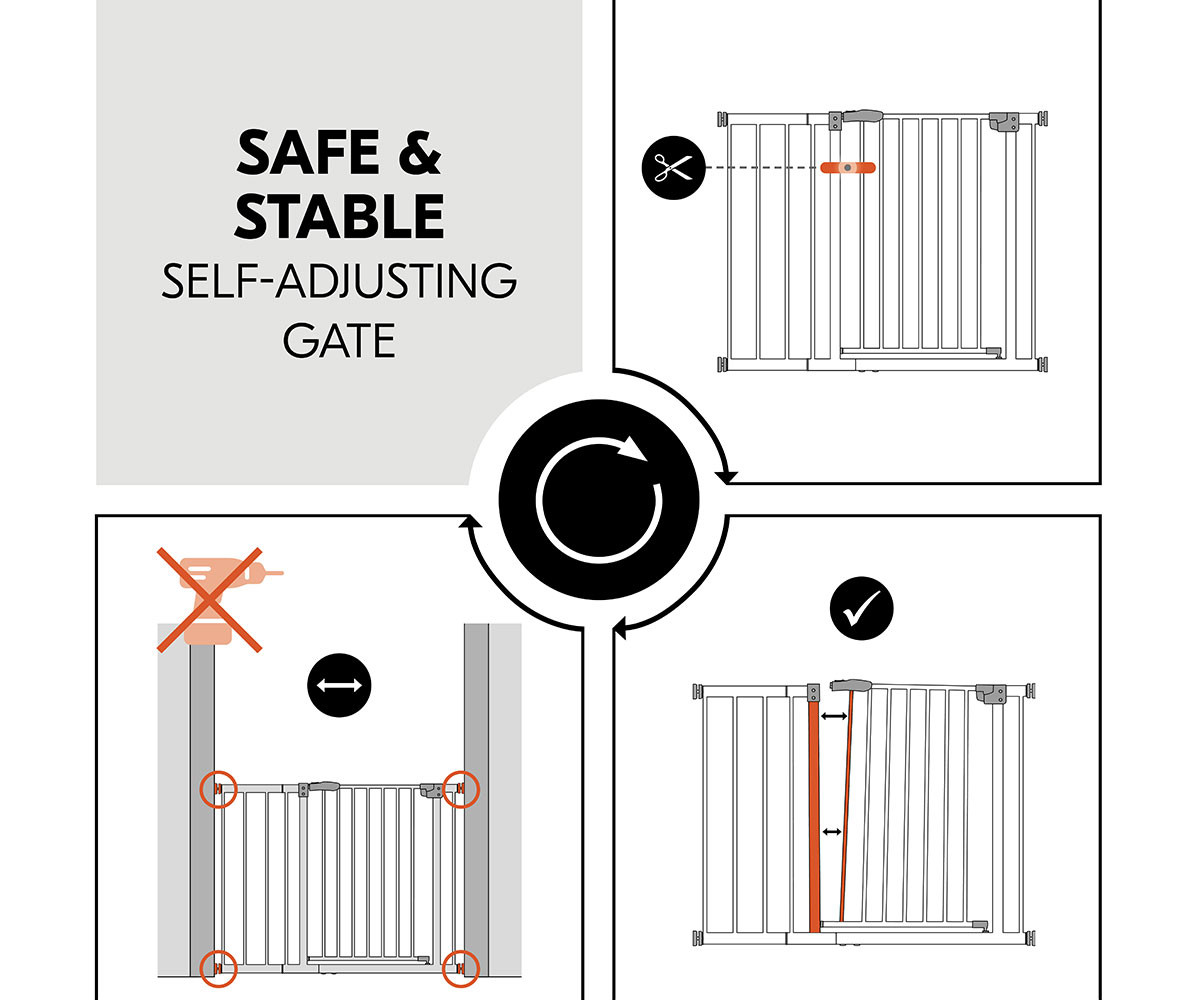 SAFE & STABLE
SELF-ADJUSTING GATE