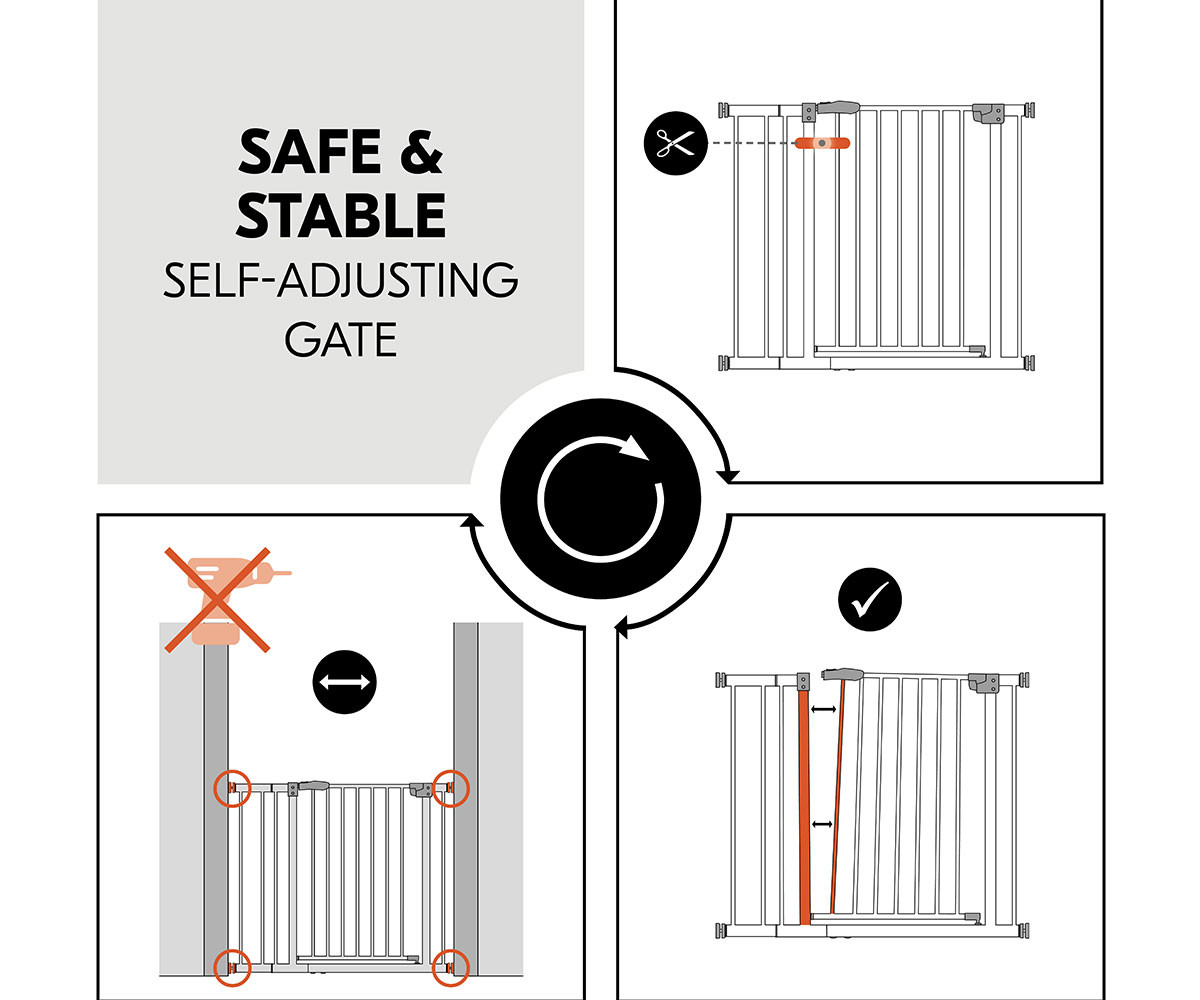 SAFE &
STABLE
SELF-ADJUSTING
GATE