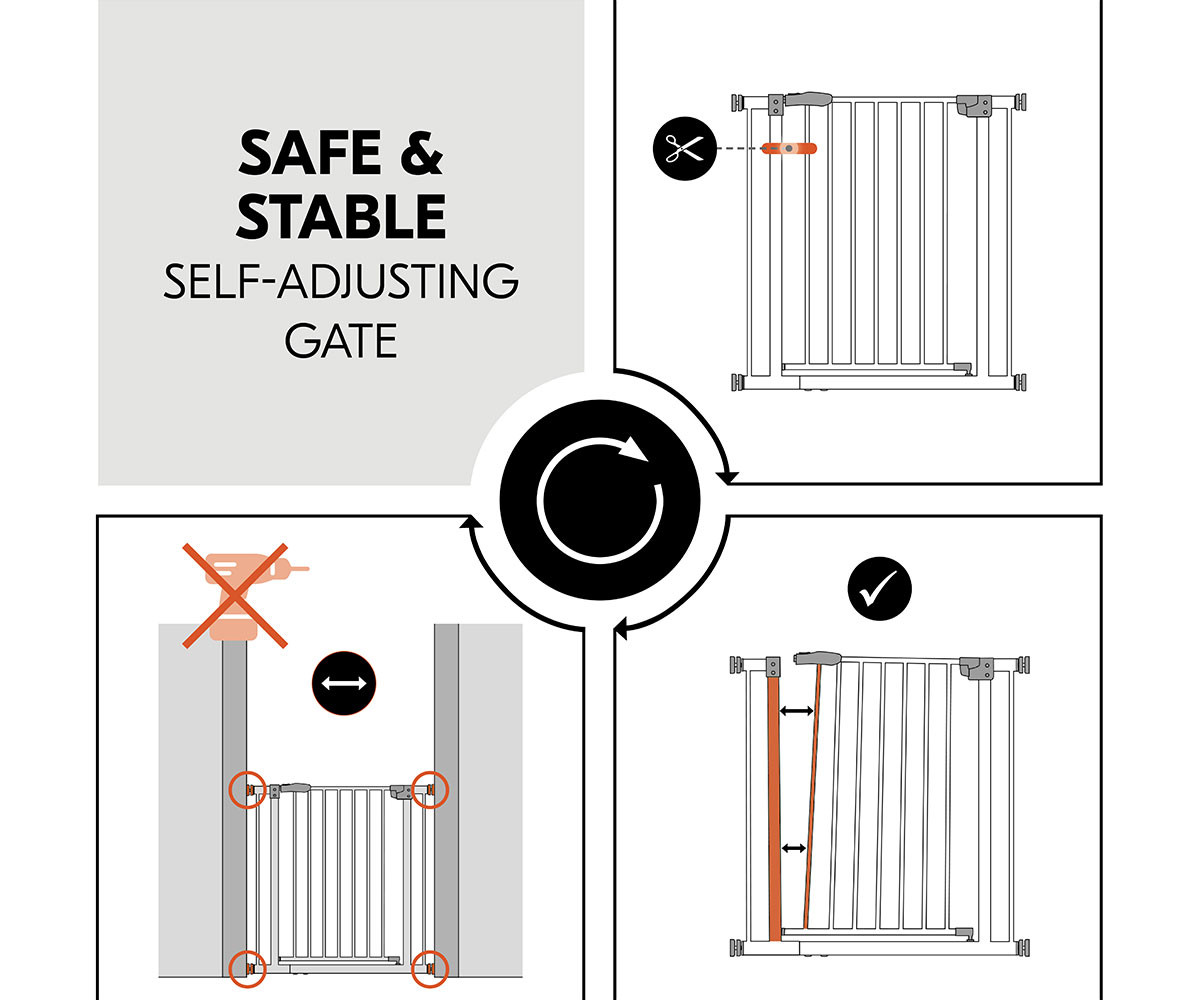 SAFE &
STABLE
SELF-ADJUSTING
GATE