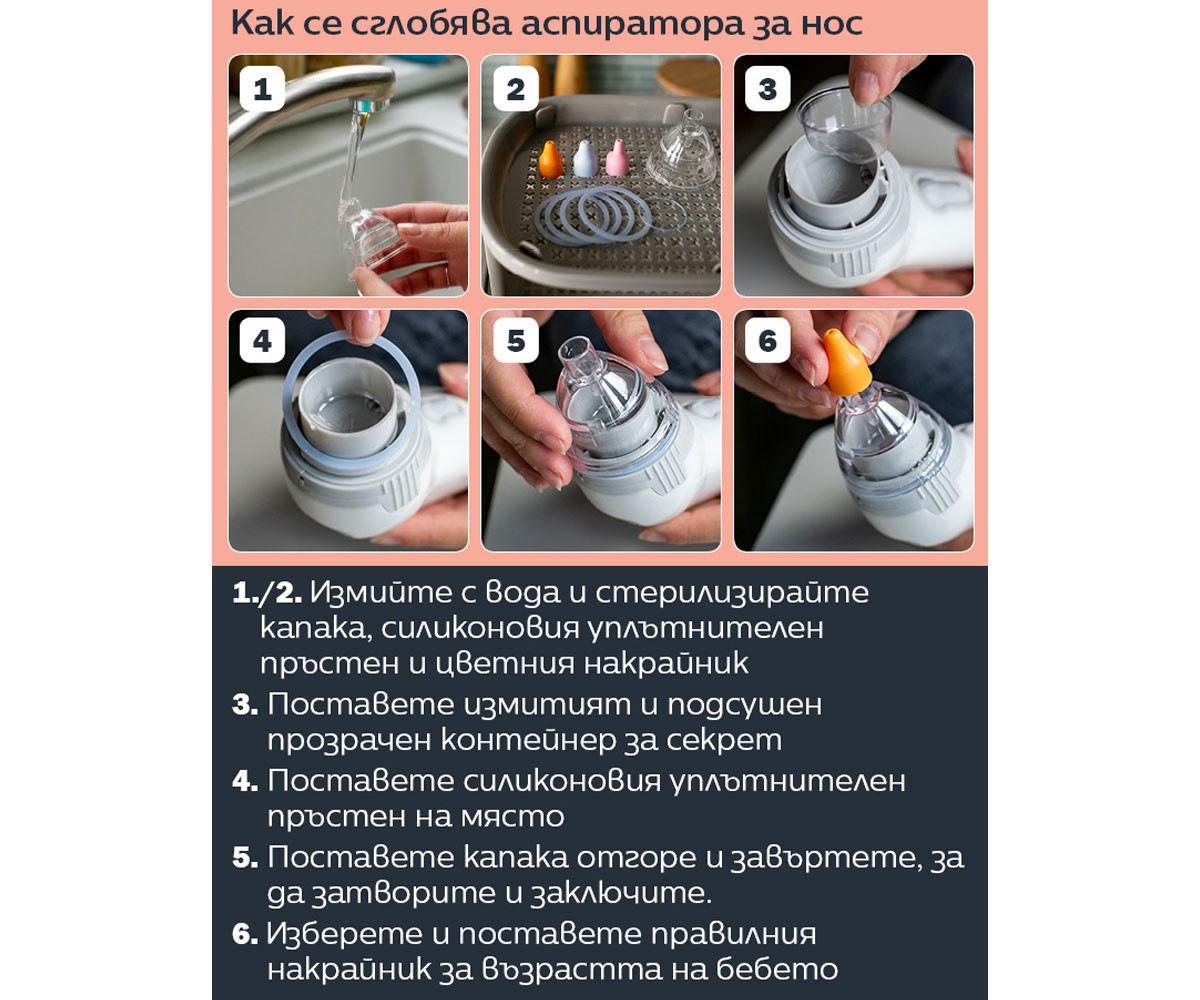 Как се сглобява аспиратора за нос

1

2

3

4

5

6

1./2. Измийте с вода и стерилизирайте капака, силиконовия уплътнителен пръстен и цветния накрайник

3. Поставете измитият и подсушен прозрачен контейнер за секрет

4. Поставете силиконовия уплътнителен пръстен на място

5. Поставете капака отгоре и завъртете, за да затворите и заключите.

6. Изберете и поставете правилния накрайник за възрастта на бебето