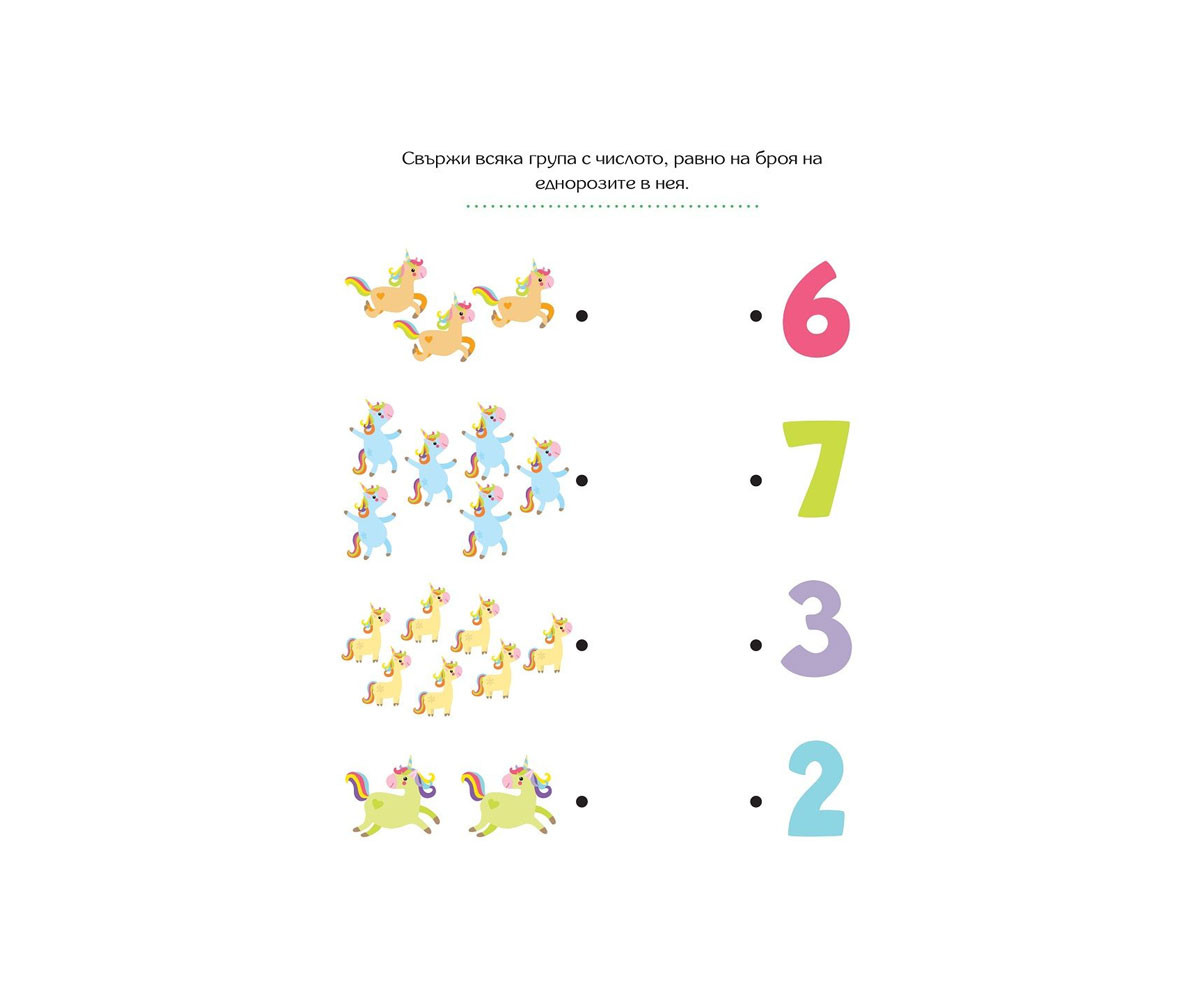 Свържи всяка група с числото, равно на броя на еднорозите в нея.

6

7

3

2