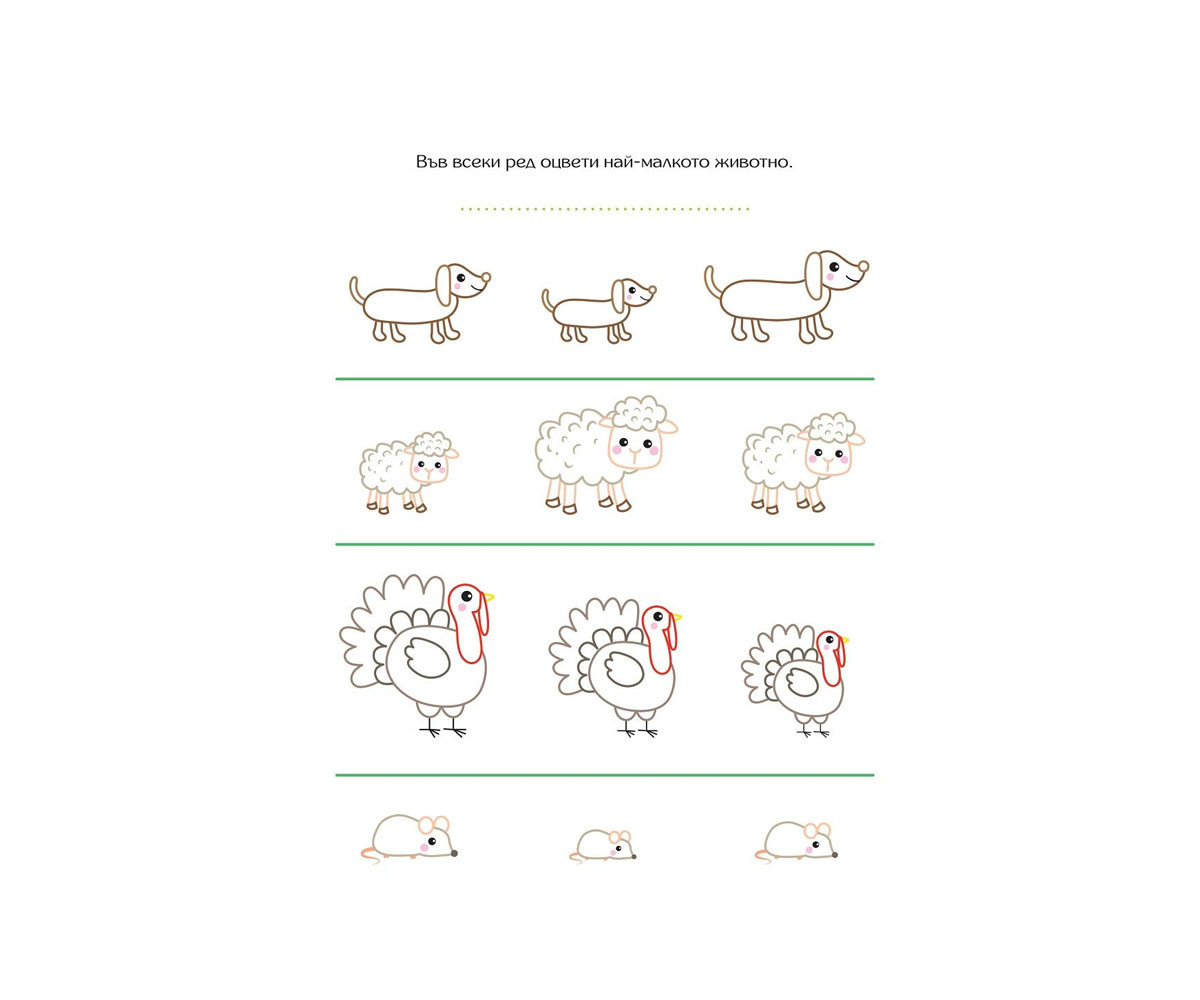 Във всеки ред оцвети най-малкото животно.