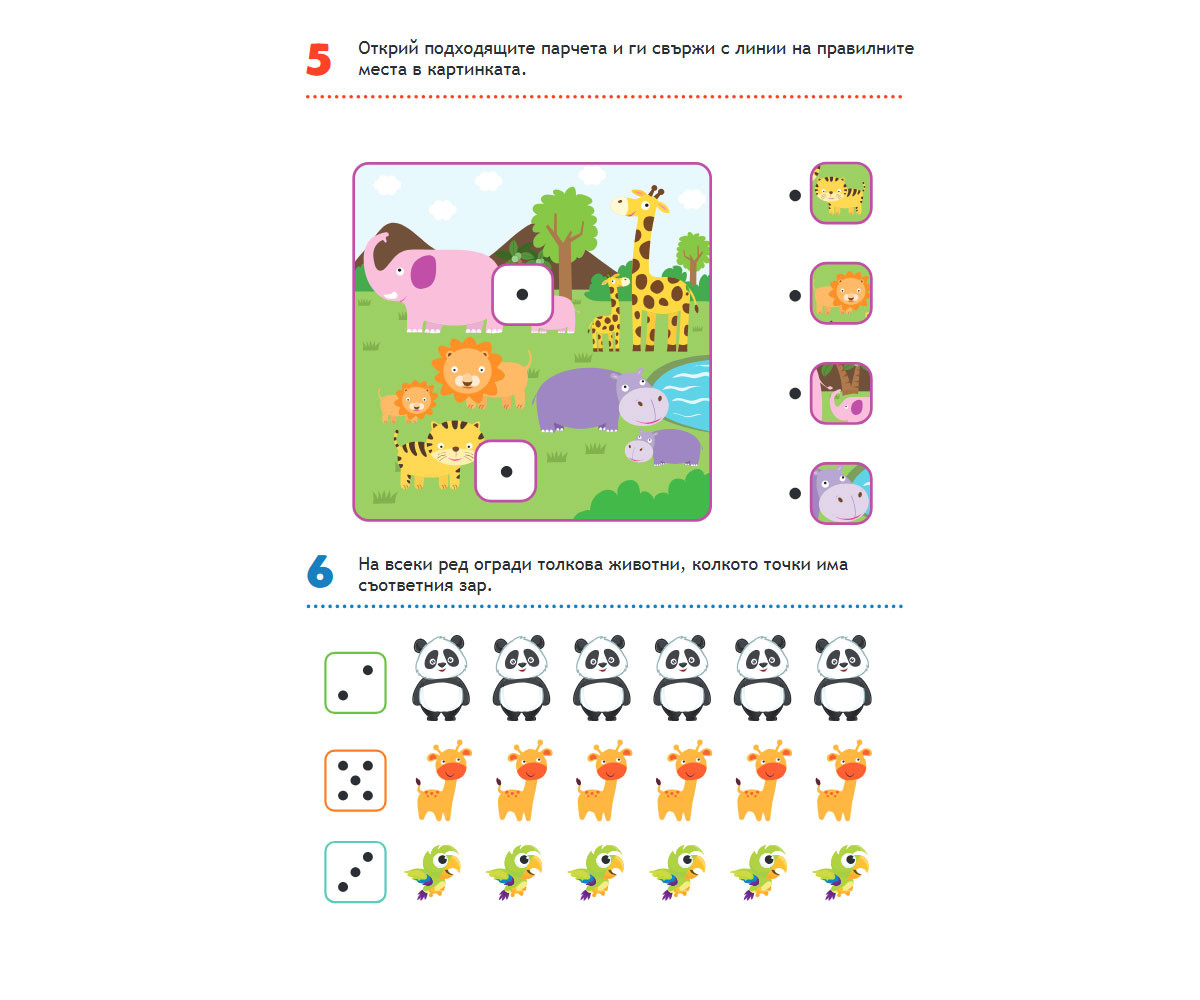 5 Открий подходящите парчета и ги свържи с линии на правилните места в картинката.

6 На всеки ред огради толкова животни, колкото точки има съответния зар.