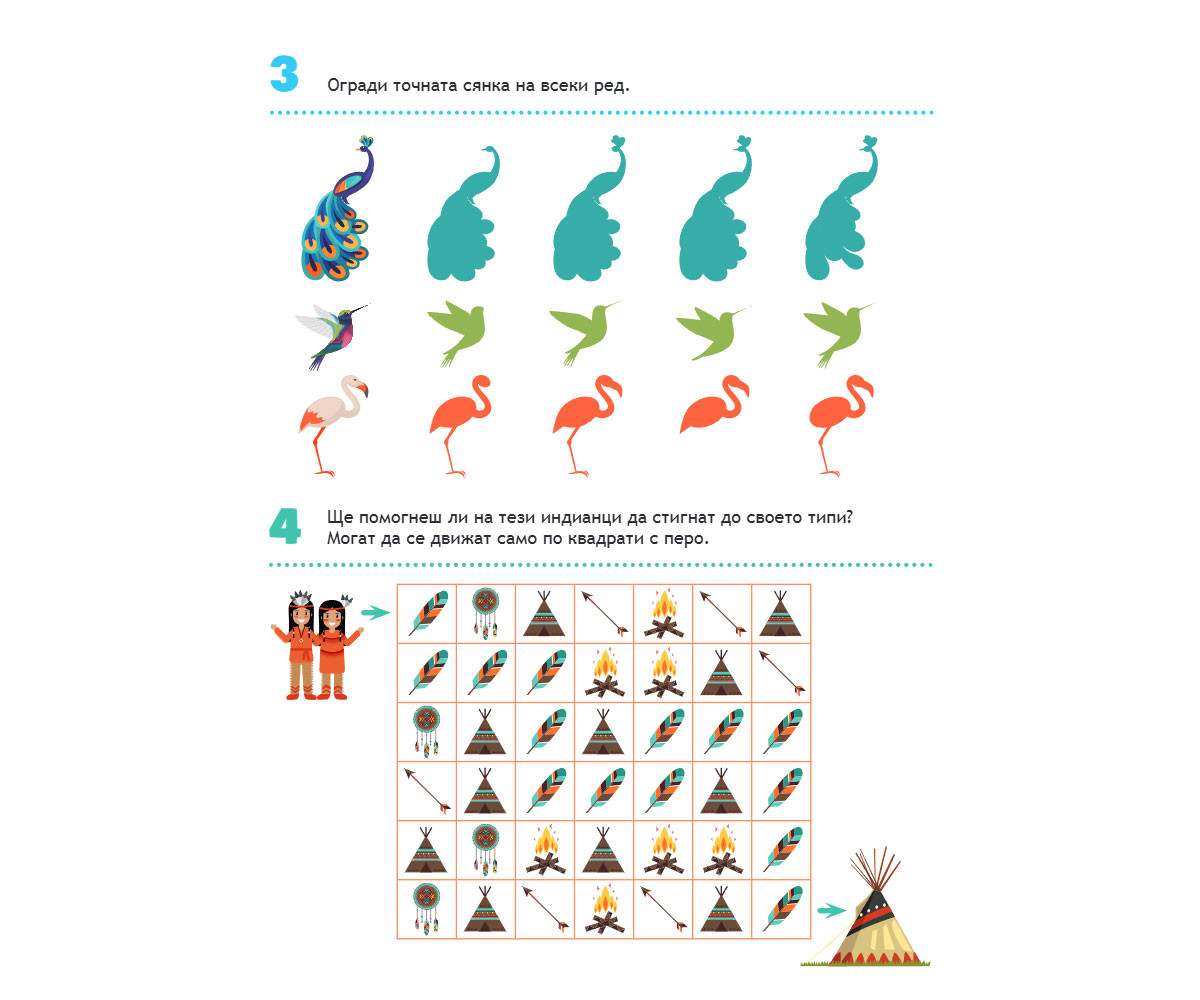 3 Огради точната сянка на всеки ред.

4 Ще помогнеш ли на тези индианци да стигнат до своето типи? Могат да се движат само по квадрати с перо.