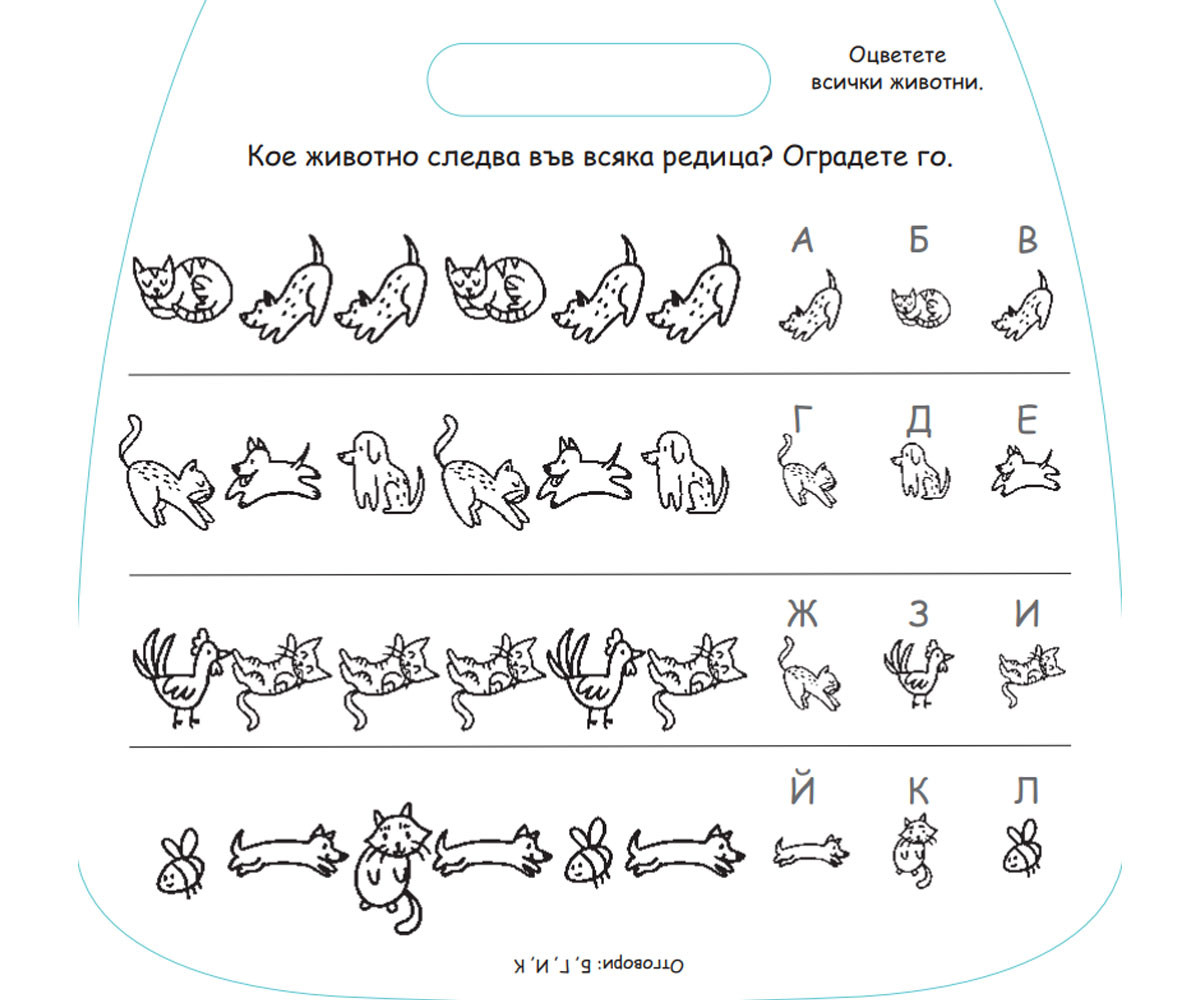 Оцветете всички животни.

Кое животно следва във всяка редица? Оградете го.

А Б В

Г Д Е

Ж З И

Й К Л

Отговори: Б, Г, И, К