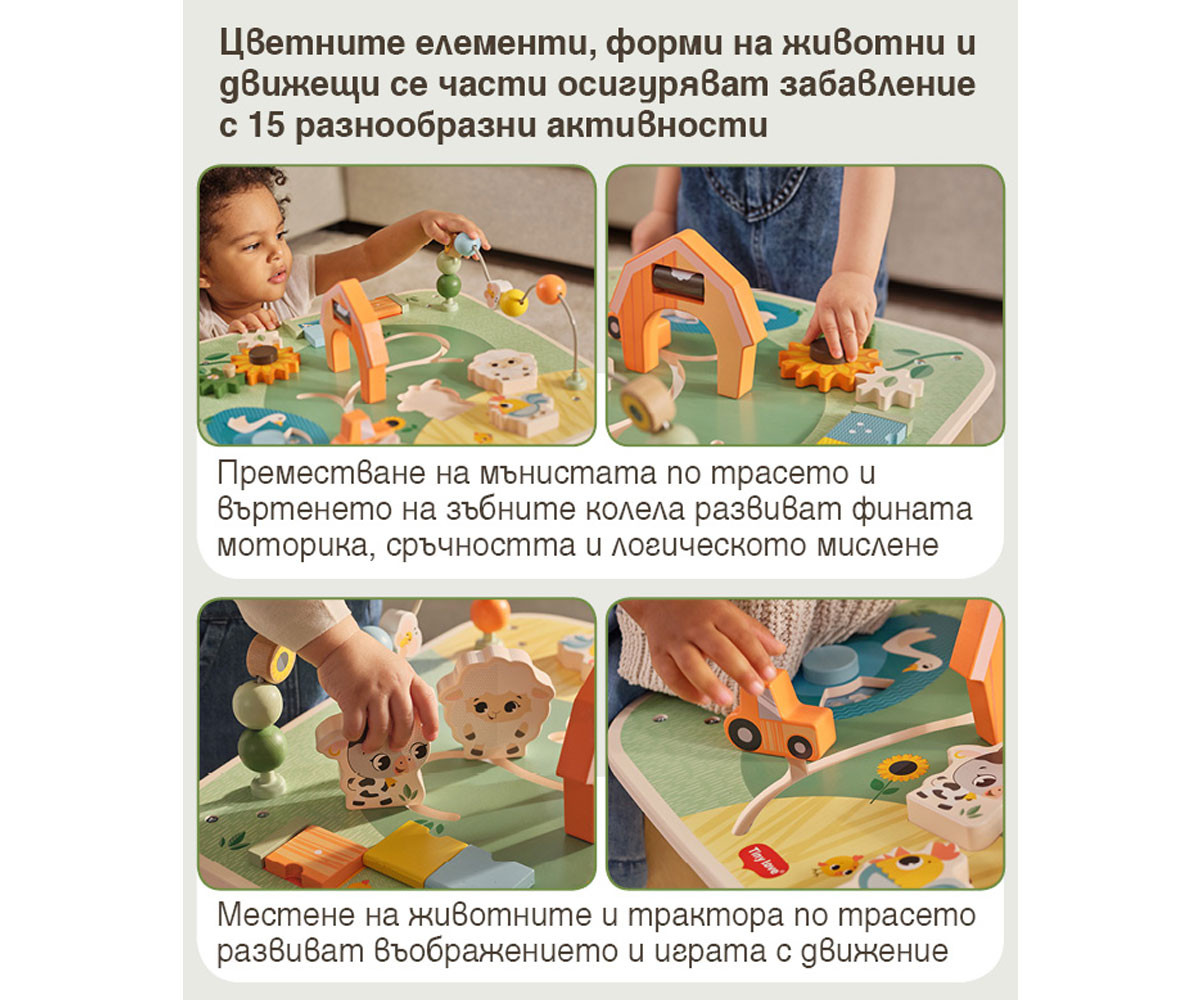 Цветните елементи, форми на животни и движещи се части осигуряват забавление с 15 разнообразни активности

Преместване на мънистата по трасето и въртенето на зъбните колела развиват фината моторика, сръчността и логическото мислене

Tiny love

Местене на животните и трактора по трасето развиват въображението и играта с движение