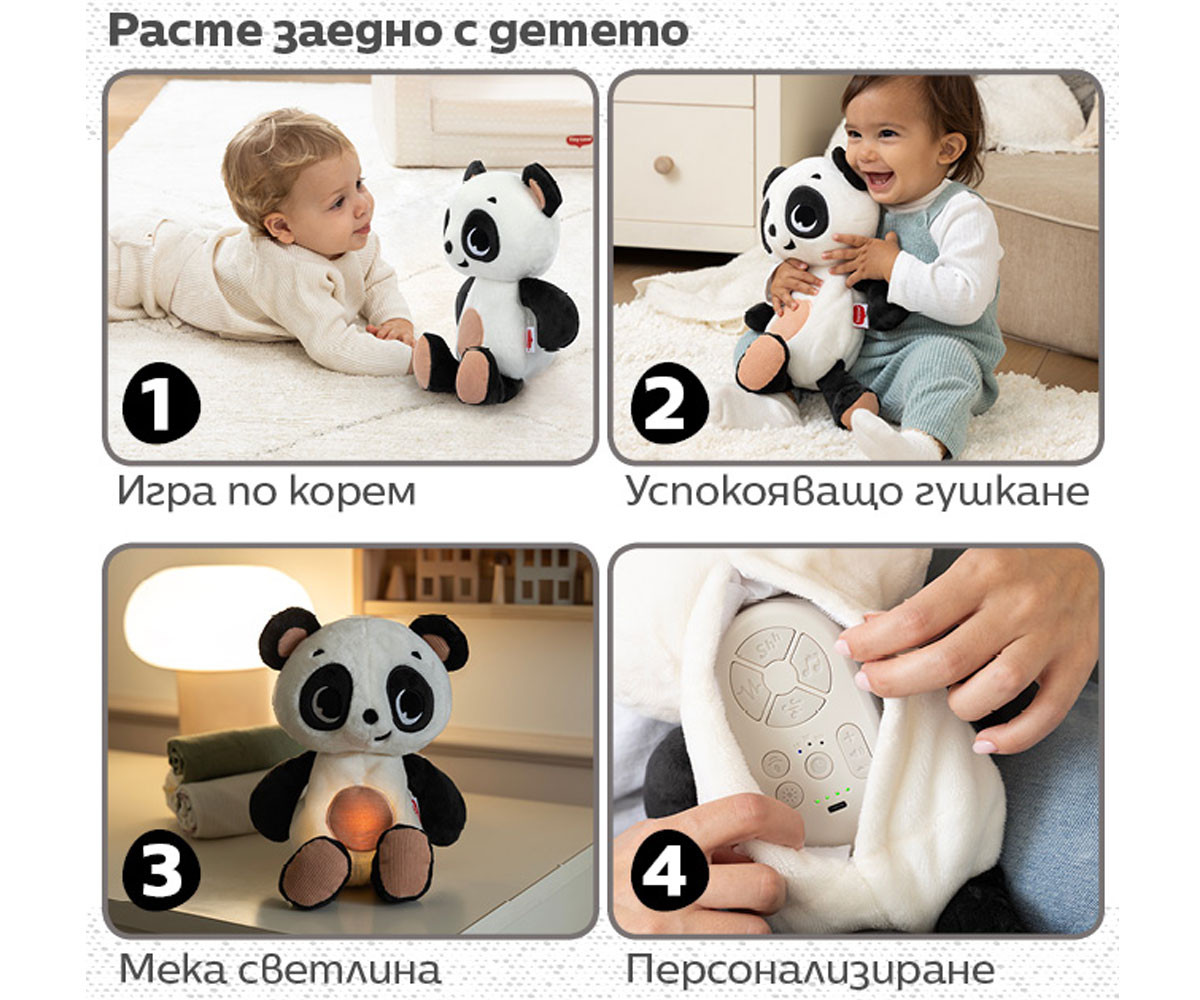 Расте заедно с детето

1

Игра по корем

2

Успокояващо гушкане

3

Мека светлина

4

Персонализиране