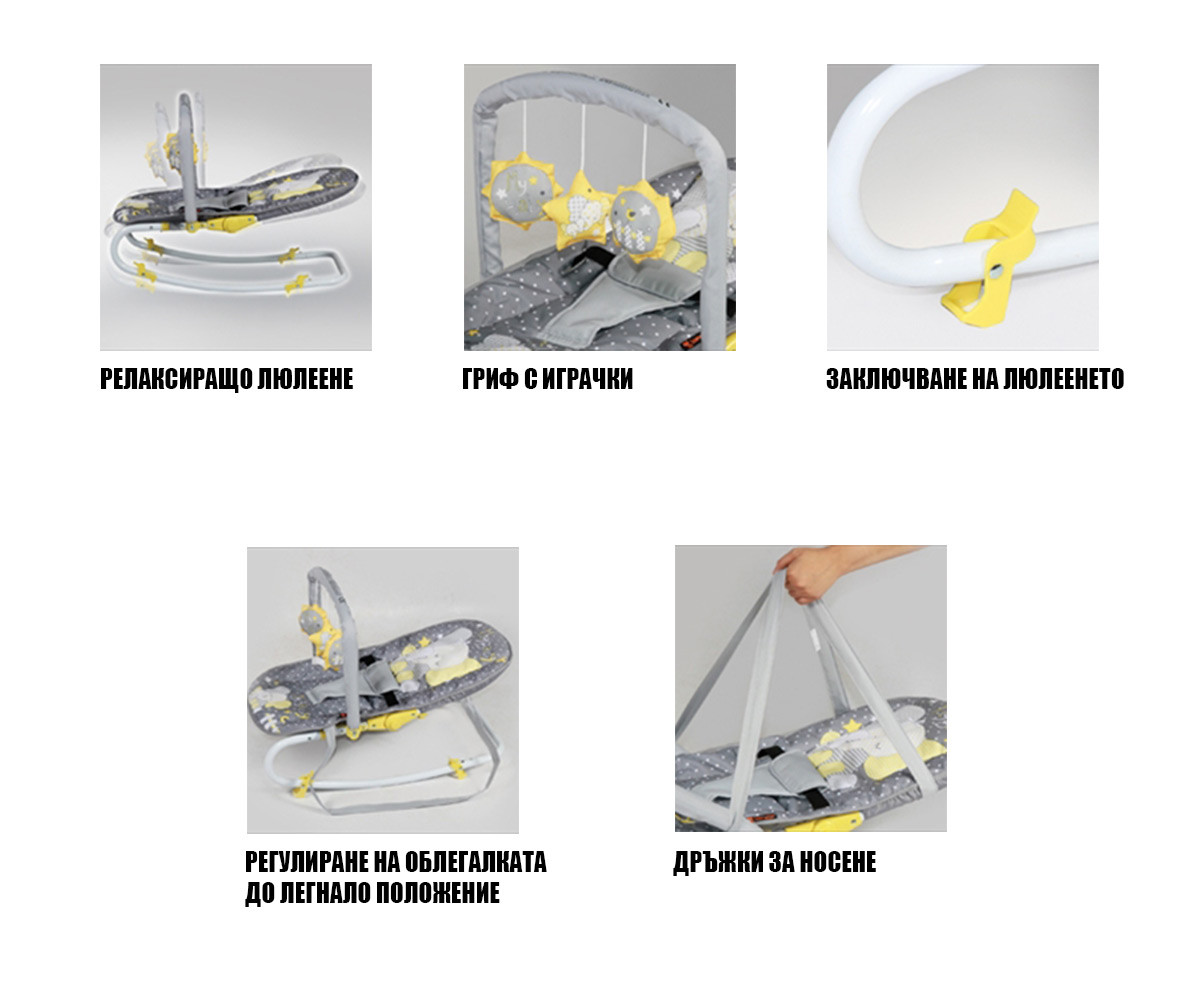 РЕЛАКСИРАЩО ЛЮЛЕЕНЕ

ГРИФ С ИГРАЧКИ

ЗАКЛЮЧВАНЕ НА ЛЮЛЕЕНЕТО

РЕГУЛИРАНЕ НА ОБЛЕГАЛКАТА ДО ЛЕГНАЛО ПОЛОЖЕНИЕ

ДРЪЖКИ ЗА НОСЕНЕ