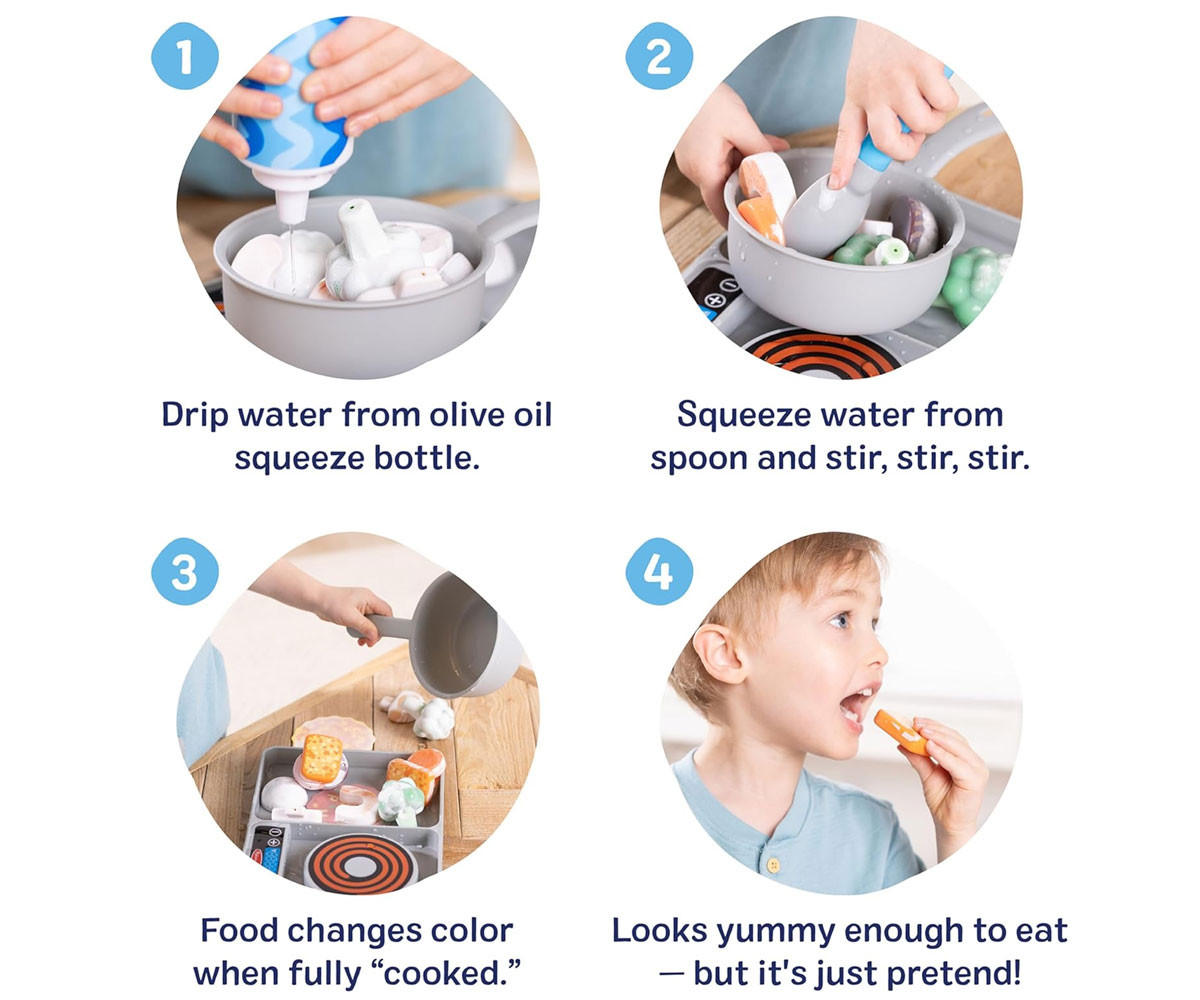 1

Drip water from olive oil squeeze bottle.

2

Squeeze water from spoon and stir, stir, stir.

3

Food changes color when fully “cooked.”

4

Looks yummy enough to eat — but it's just pretend!